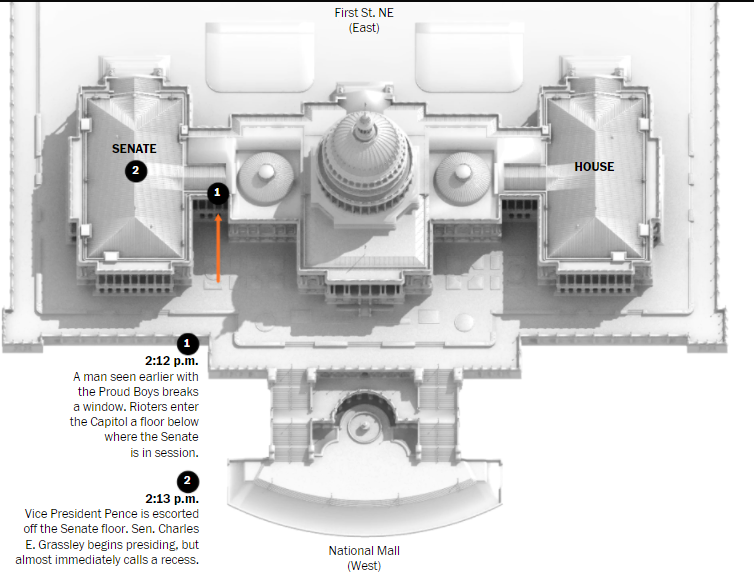 First St. NE
(East)

SENATE

2

1

HOUSE

1
2:12 p.m.
A man seen earlier with the Proud Boys breaks a window. Rioters enter the Capitol a floor below where the Senate is in session.

2
2:13 p.m.
Vice President Pence is escorted off the Senate floor. Sen. Charles E. Grassley begins presiding, but almost immediately calls a recess.

National Mall
(West)